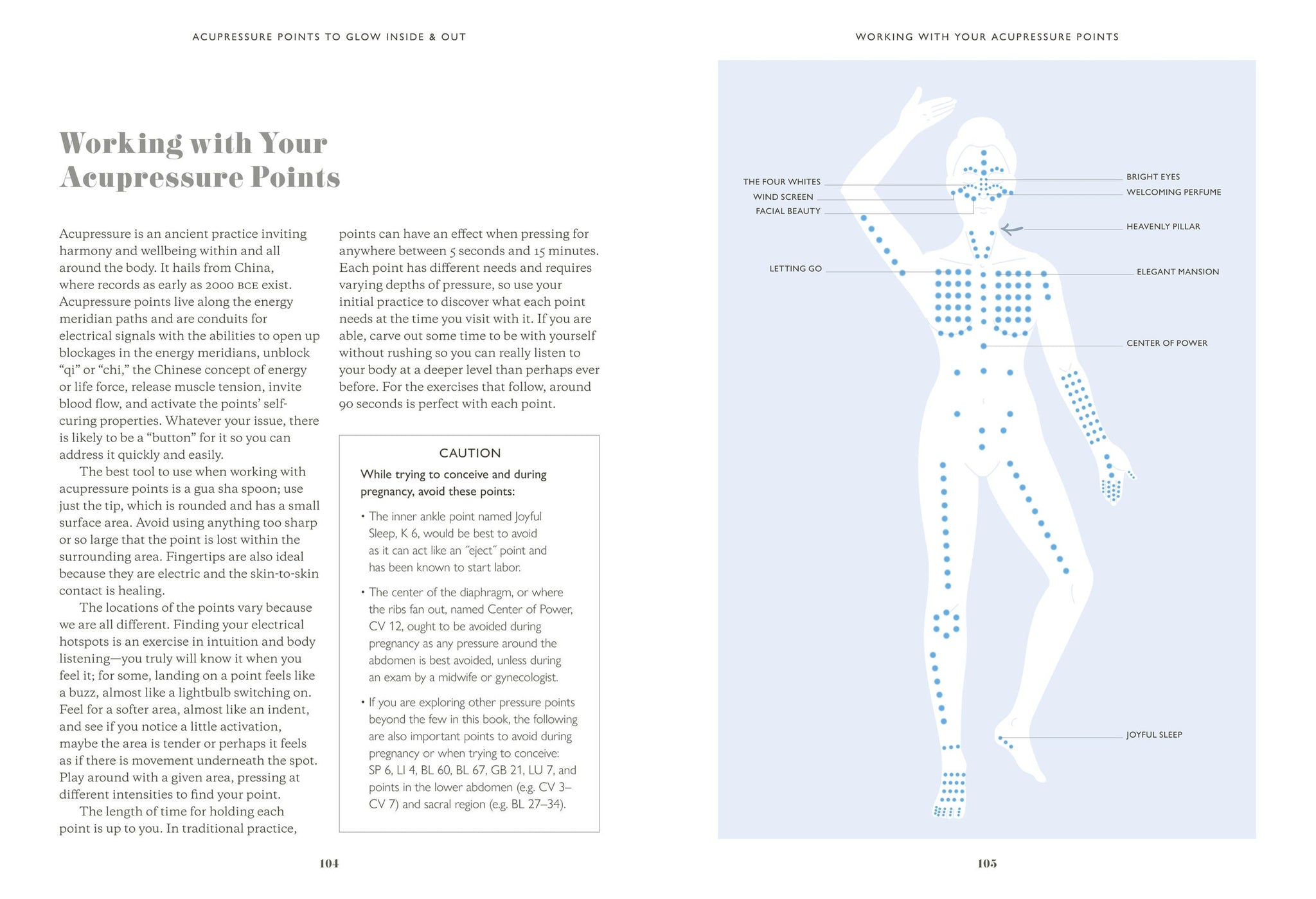 ACUPRESSURE POINTS TO GLOW INSIDE & OUT

Working with Your Acupressure Points

Acupressure is an ancient practice inviting harmony and wellbeing within and all around the body. It hails from China, where records as early as 2000 BCE exist. Acupressure points live along the energy meridian paths and are conduits for electrical signals with the abilities to open up blockages in the energy meridians, unblock "qi" or "chi," the Chinese concept of energy or life force, release muscle tension, invite blood flow, and activate the points' self-curing properties. Whatever your issue, there is likely to be a "button" for it so you can address it quickly and easily.

The best tool to use when working with acupressure points is a gua sha spoon; use just the tip, which is rounded and has a small surface area. Avoid using anything too sharp or so large that the point is lost within the surrounding area. Fingertips are also ideal because they are electric and the skin-to-skin contact is healing.

The locations of the points vary because we are all different. Finding your electrical hotspots is an exercise in intuition and body listening—you truly will know it when you feel it; for some, landing on a point feels like a buzz, almost like a lightbulb switching on. Feel for a softer area, almost like an indent, and see if you notice a little activation, maybe the area is tender or perhaps it feels as if there is movement underneath the spot. Play around with a given area, pressing at different intensities to find your point.

The length of time for holding each point is up to you. In traditional practice, points can have an effect when pressing for anywhere between 5 seconds and 15 minutes. Each point has different needs and requires varying depths of pressure, so use your initial practice to discover what each point needs at the time you visit with it. If you are able, carve out some time to be with yourself without rushing so you can really listen to your body at a deeper level than perhaps ever before. For the exercises that follow, around 90 seconds is perfect with each point.

CAUTION

While trying to conceive and during pregnancy, avoid these points:

• The inner ankle point named Joyful Sleep, K 6, would be best to avoid as it can act like an "eject" point and has been known to start labor.

• The center of the diaphragm, or where the ribs fan out, named Center of Power, CV 12, ought to be avoided during pregnancy as any pressure around the abdomen is best avoided, unless during an exam by a midwife or gynecologist.

• If you are exploring other pressure points beyond the few in this book, the following are also important points to avoid during pregnancy or when trying to conceive: SP 6, LI 4, BL 60, BL 67, GB 21, LU 7, and points in the lower abdomen (e.g. CV 3–CV 7) and sacral region (e.g. BL 27–34).

104

WORKING WITH YOUR ACUPRESSURE POINTS

THE FOUR WHITES
WIND SCREEN
FACIAL BEAUTY
LETTING GO
BRIGHT EYES
WELCOMING PERFUME
HEAVENLY PILLAR
ELEGANT MANSION
CENTER OF POWER
JOYFUL SLEEP

105