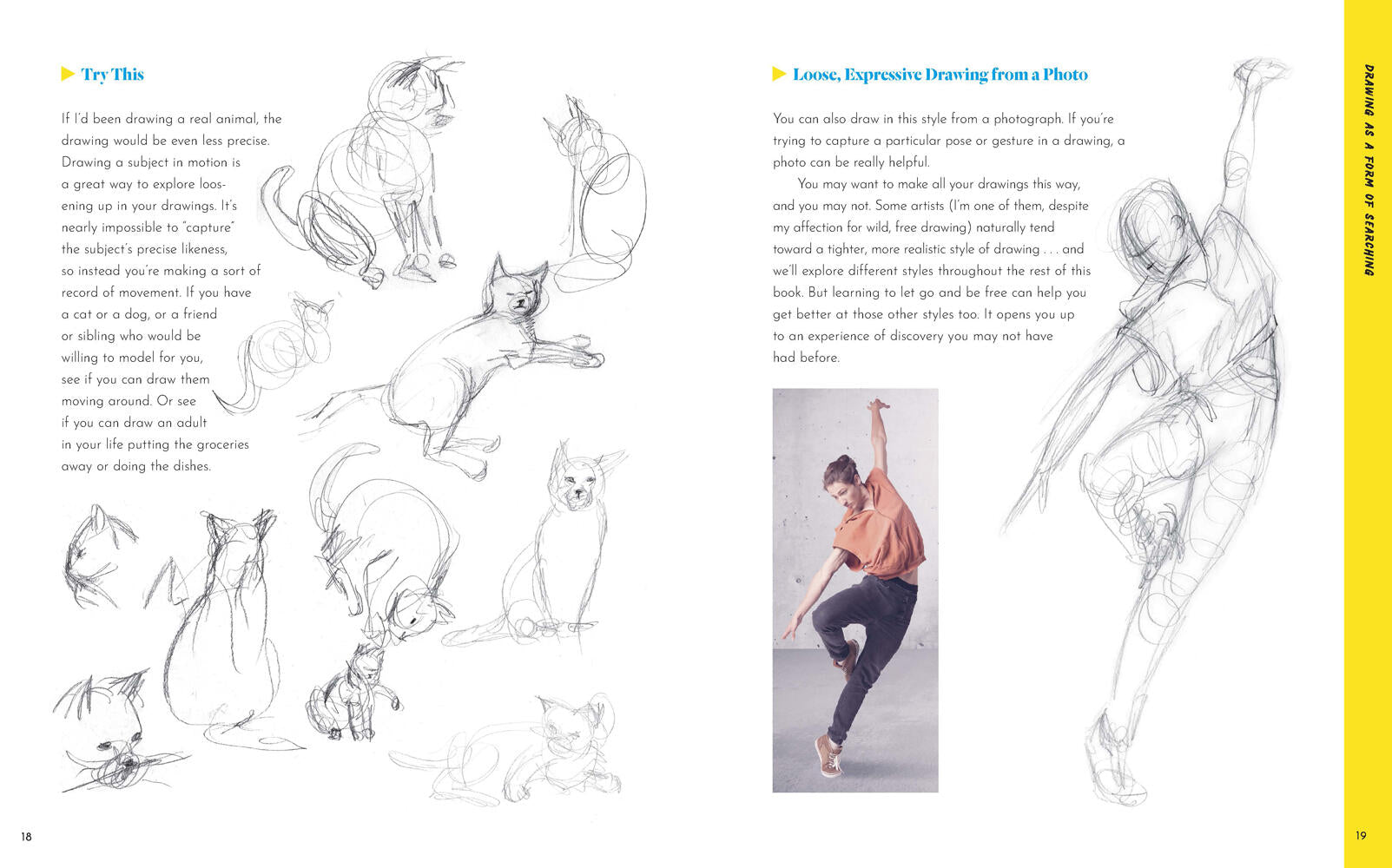 Try This

If I'd been drawing a real animal, the drawing would be even less precise. Drawing a subject in motion is a great way to explore loosening up in your drawings. It's nearly impossible to "capture" the subject's precise likeness, so instead you're making a sort of record of movement. If you have a cat or a dog, or a friend or sibling who would be willing to model for you, see if you can draw them moving around. Or see if you can draw an adult in your life putting the groceries away or doing the dishes.

18

Loose, Expressive Drawing from a Photo

You can also draw in this style from a photograph. If you're trying to capture a particular pose or gesture in a drawing, a photo can be really helpful.

You may want to make all your drawings this way, and you may not. Some artists (I'm one of them, despite my affection for wild, free drawing) naturally tend toward a tighter, more realistic style of drawing . . . and we'll explore different styles throughout the rest of this book. But learning to let go and be free can help you get better at those other styles too. It opens you up to an experience of discovery you may not have had before.

DRAWING AS A FORM OF SEARCHING

19